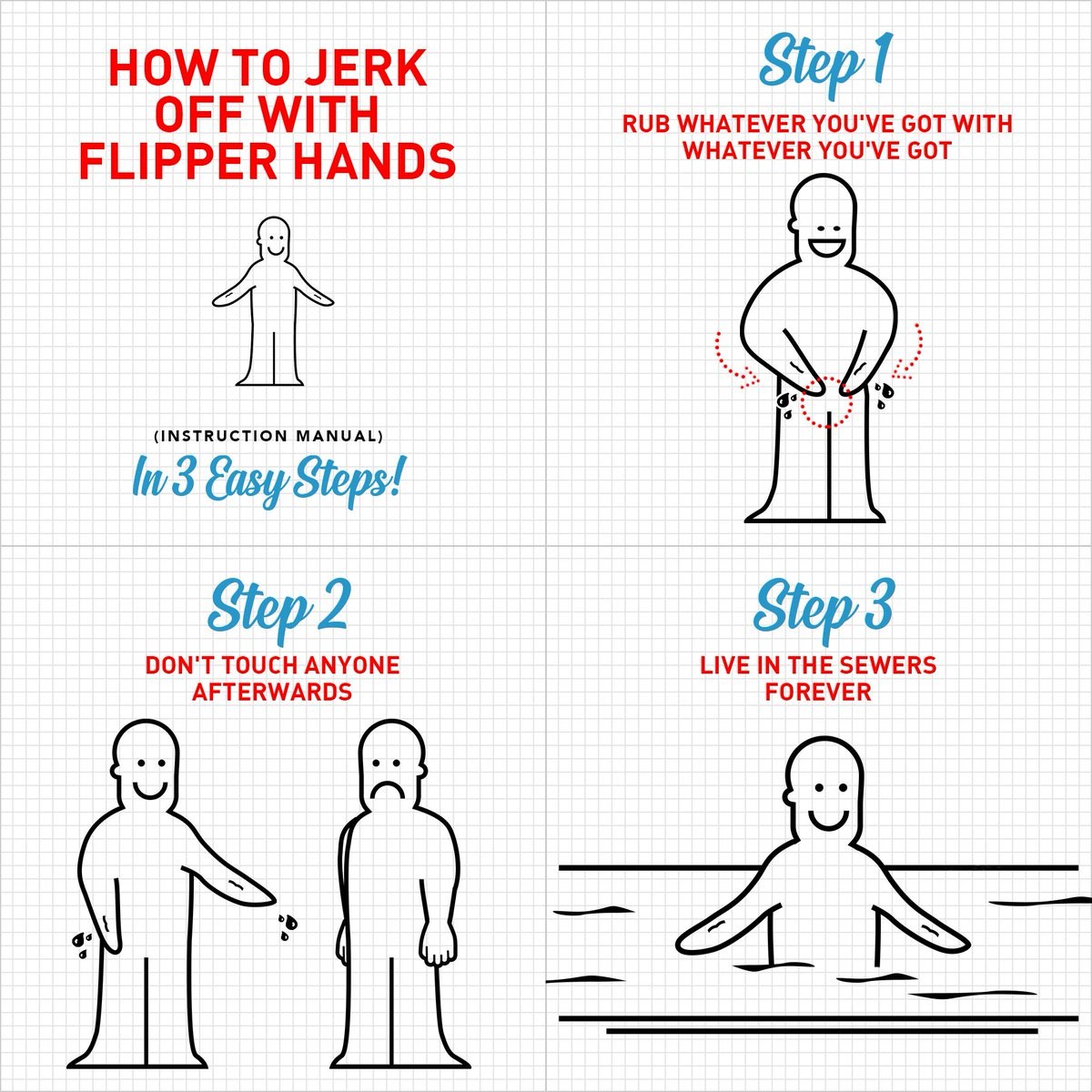 HOW TO JERK OFF WITH FLIPPER HANDS

(INSTRUCTION MANUAL)
In 3 Easy Steps!

Step 1
RUB WHATEVER YOU'VE GOT WITH WHATEVER YOU'VE GOT

Step 2
DON'T TOUCH ANYONE AFTERWARDS

Step 3
LIVE IN THE SEWERS FOREVER