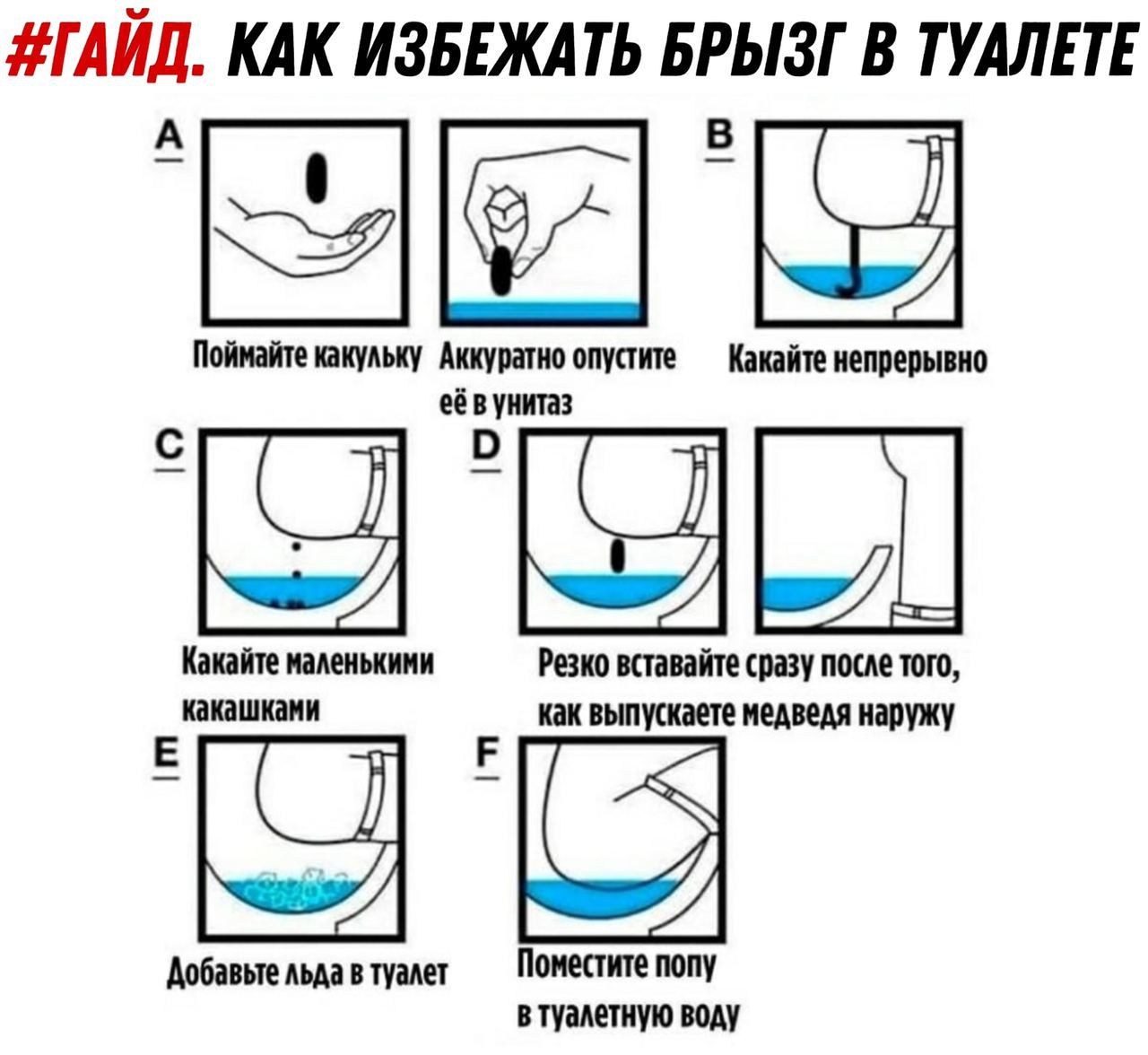 #ГАЙД. КАК ИЗБЕЖАТЬ БРЫЗГ В ТУАЛЕТЕ

A

Поймайте какульку

Аккуратно опустите её в унитаз

B

Какайте непрерывно

C

Какайте маленькими какашками

D

Резко вставайте сразу после того, как выпускаете медведя наружу

E

Добавьте льда в туалет

F

Поместите попу в туалетную воду